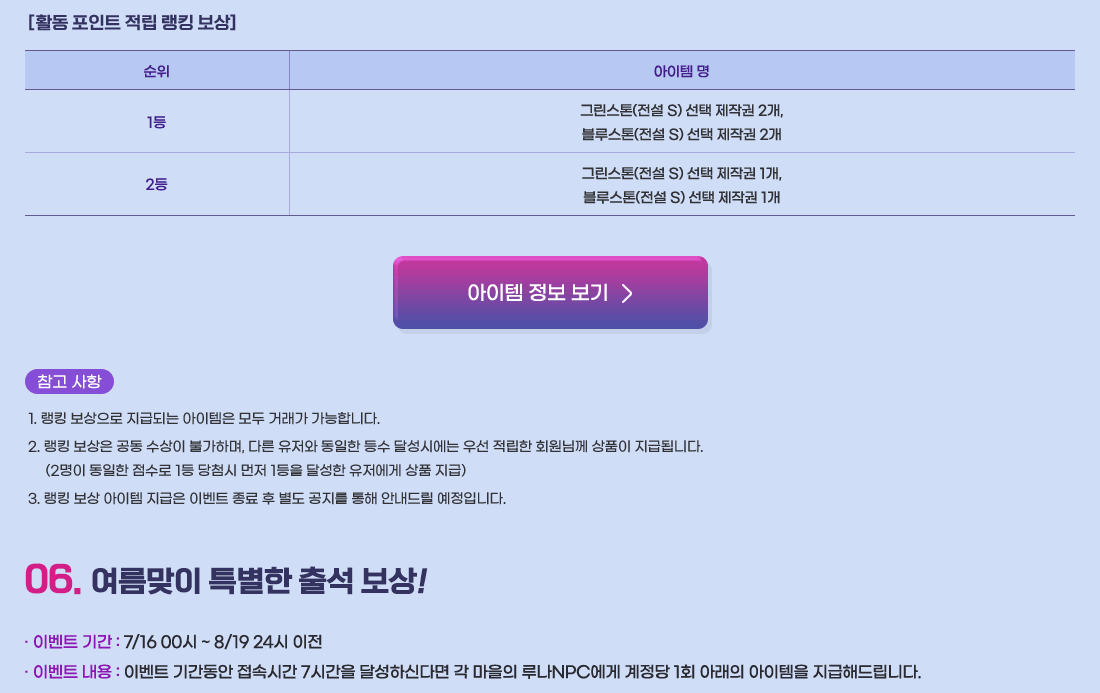 [활동 포인트 적립 랭킹 보상]

| 순위 | 아이템 명 |
|---|---|
| 1등 | 그린스톤(전설 S) 선택 제작권 2개, 블루스톤(전설 S) 선택 제작권 2개 |
| 2등 | 그린스톤(전설 S) 선택 제작권 1개, 블루스톤(전설 S) 선택 제작권 1개 |

아이템 정보 보기 >

참고 사항

1. 랭킹 보상으로 지급되는 아이템은 모두 거래가 가능합니다.
2. 랭킹 보상은 공동 수상이 불가하며, 다른 유저와 동일한 등수 달성시에는 우선 적립한 회원님께 상품이 지급됩니다.
(2명이 동일한 점수로 1등 당첨시 먼저 1등을 달성한 유저에게 상품 지급)
3. 랭킹 보상 아이템 지급은 이벤트 종료 후 별도 공지를 통해 안내드릴 예정입니다.

06. 여름맞이 특별한 출석 보상!

· 이벤트 기간 : 7/16 00시 ~ 8/19 24시 이전
· 이벤트 내용 : 이벤트 기간동안 접속시간 7시간을 달성하신다면 각 마을의 루나NPC에게 계정당 1회 아래의 아이템을 지급해드립니다.